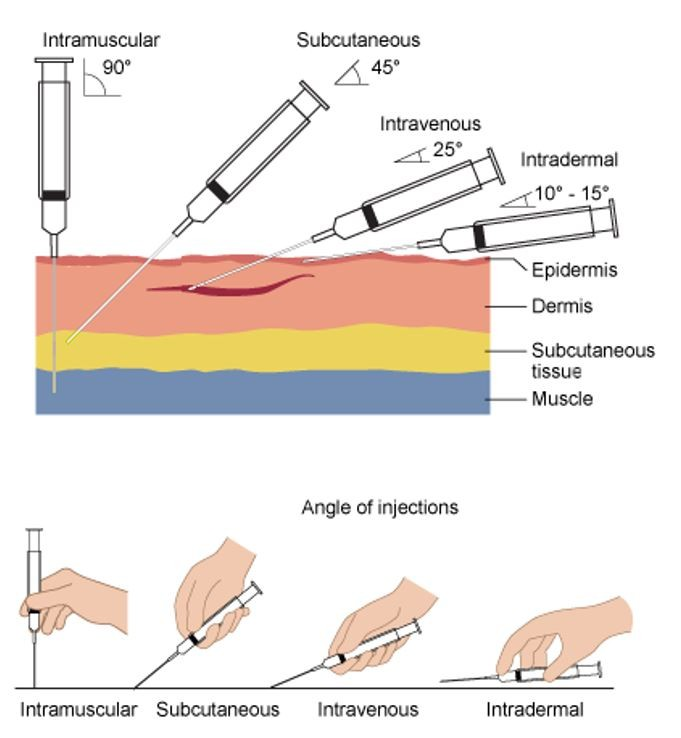 Intramuscular
90°

Subcutaneous
45°

Intravenous
25°

Intradermal
10° - 15°

Epidermis
Dermis
Subcutaneous tissue
Muscle

Angle of injections

Intramuscular
Subcutaneous
Intravenous
Intradermal